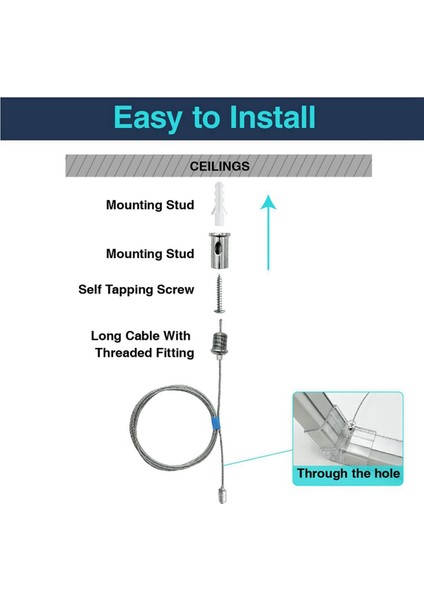 Easy to Install

CEILINGS

Mounting Stud

Mounting Stud

Self Tapping Screw

Long Cable With Threaded Fitting

Through the hole