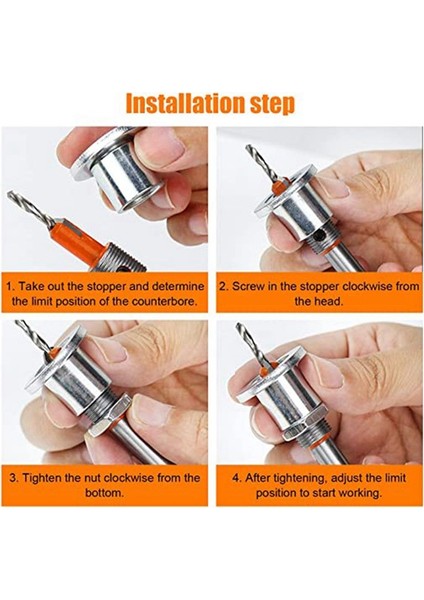 Installation step

1. Take out the stopper and determine the limit position of the counterbore.

2. Screw in the stopper clockwise from the head.

3. Tighten the nut clockwise from the bottom.

4. After tightening, adjust the limit position to start working.