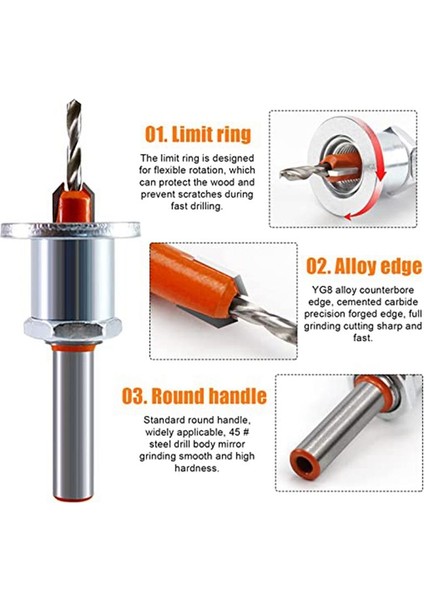 01. Limit ring

The limit ring is designed for flexible rotation, which can protect the wood and prevent scratches during fast drilling.

02. Alloy edge

YG8 alloy counterbore edge, cemented carbide precision forged edge, full grinding cutting sharp and fast.

03. Round handle

Standard round handle, widely applicable, 45 # steel drill body mirror grinding smooth and high hardness.