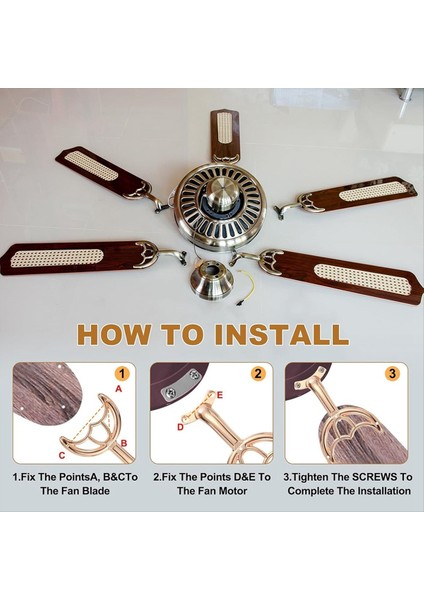 HOW TO INSTALL

1

A

B

C

2

E

D

3

1.Fix The PointsA, B&CTo The Fan Blade

2.Fix The Points D&E To The Fan Motor

3.Tighten The SCREWS To Complete The Installation