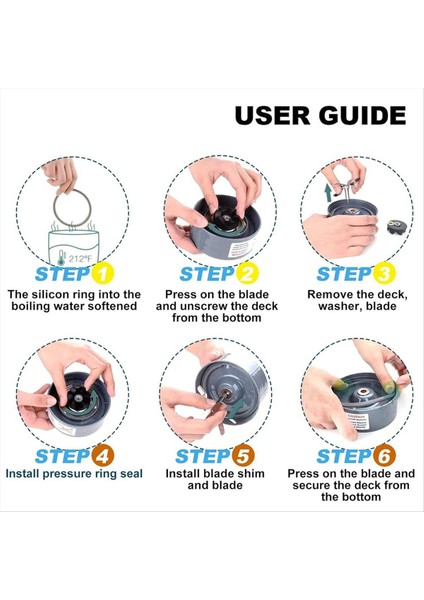 USER GUIDE

212°F

STEP 1
The silicon ring into the boiling water softened

STEP 2
Press on the blade and unscrew the deck from the bottom

STEP 3
Remove the deck, washer, blade

STEP 4
Install pressure ring seal

STEP 5
Install blade shim and blade

STEP 6
Press on the blade and secure the deck from the bottom