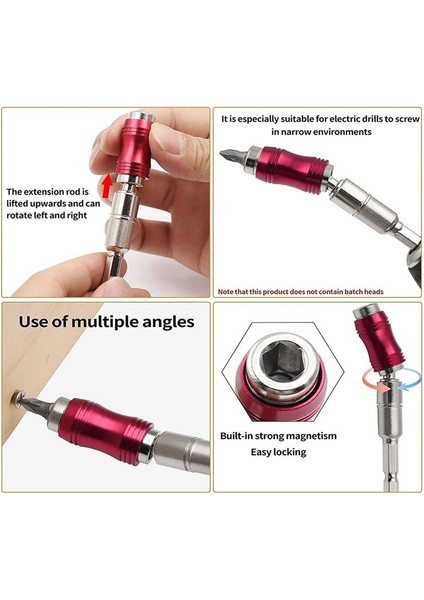 The extension rod is lifted upwards and can rotate left and right

It is especially suitable for electric drills to screw in narrow environments

Note that this product does not contain batch heads

Use of multiple angles

Built-in strong magnetism
Easy locking