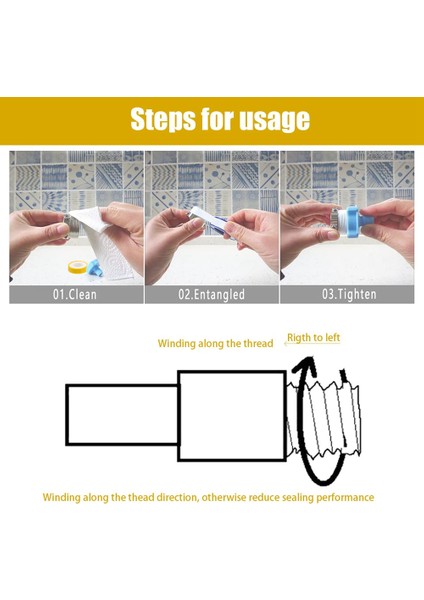 Steps for usage

01.Clean

02.Entangled

03.Tighten

Winding along the thread

Rigth to left

Winding along the thead direction, otherwise reduce sealing performance