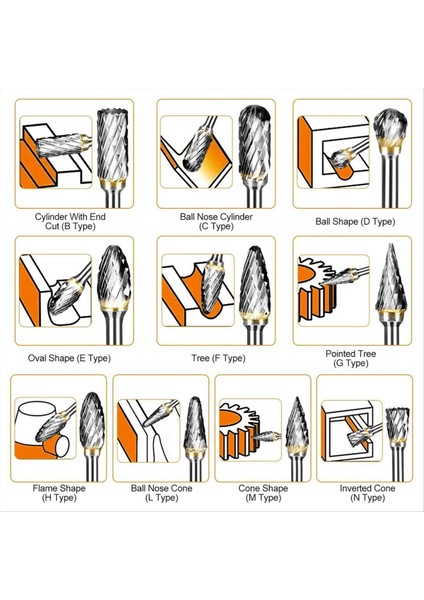 Cylinder With End Cut (B Type)

Ball Nose Cylinder (C Type)

Ball Shape (D Type)

Oval Shape (E Type)

Tree (F Type)

Pointed Tree (G Type)

Flame Shape (H Type)

Ball Nose Cone (L Type)

Cone Shape (M Type)

Inverted Cone (N Type)