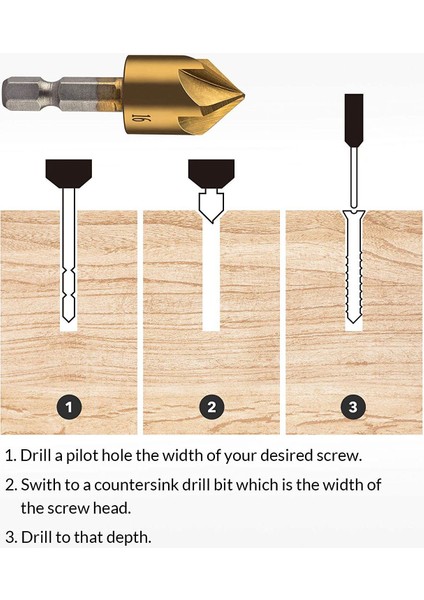 16

1

2

3

1. Drill a pilot hole the width of your desired screw.

2. Swith to a countersink drill bit which is the width of the screw head.

3. Drill to that depth.