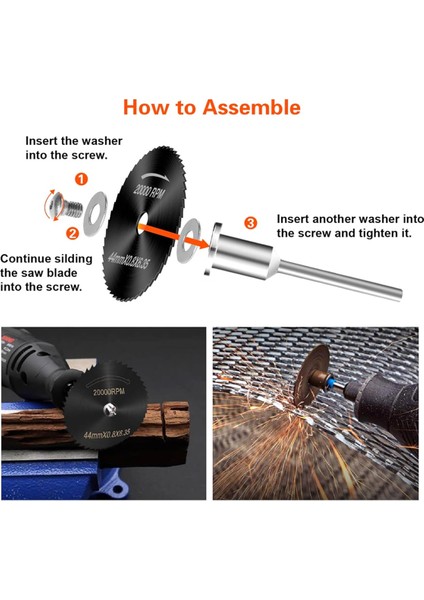 How to Assemble

Insert the washer into the screw.

1

2

Continue silding the saw blade into the screw.

20000 RPM

44mmX0.8X6.35

3

Insert another washer into the screw and tighten it.

20000RPM

44mmX0.8X6.35