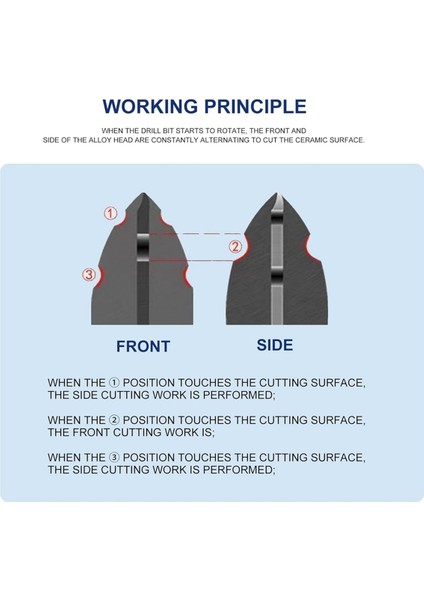 WORKING PRINCIPLE

WHEN THE DRILL BIT STARTS TO ROTATE, THE FRONT AND SIDE OF THE ALLOY HEAD ARE CONSTANTLY ALTERNATING TO CUT THE CERAMIC SURFACE.

①

②

③

FRONT

SIDE

WHEN THE ① POSITION TOUCHES THE CUTTING SURFACE, THE SIDE CUTTING WORK IS PERFORMED;

WHEN THE ② POSITION TOUCHES THE CUTTING SURFACE, THE FRONT CUTTING WORK IS;

WHEN THE ③ POSITION TOUCHES THE CUTTING SURFACE, THE SIDE CUTTING WORK IS PERFORMED;