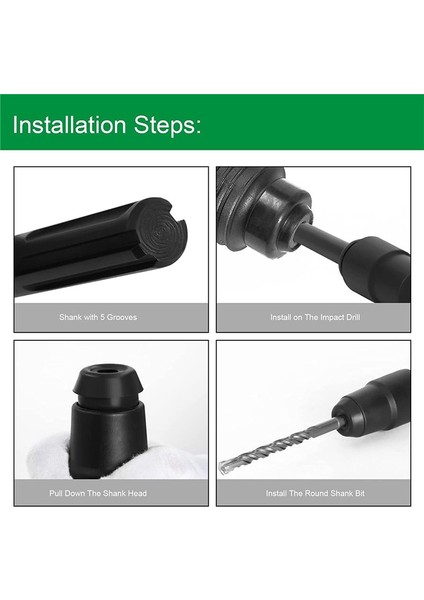 Installation Steps:

Shank with 5 Grooves

Install on The Impact Drill

Pull Down The Shank Head

Install The Round Shank Bit