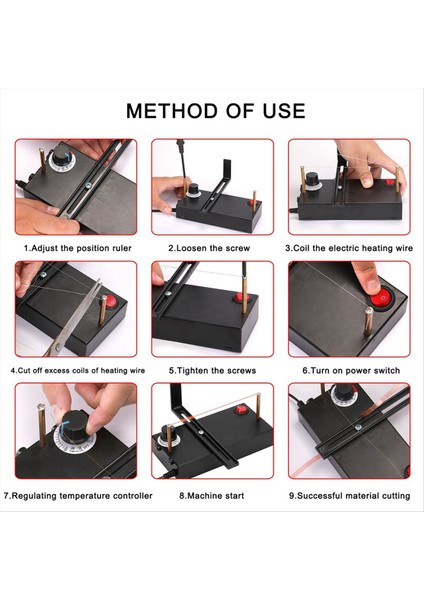 METHOD OF USE

1.Adjust the position ruler

2.Loosen the screw

3.Coil the electric heating wire

4.Cut off excess coils of heating wire

5.Tighten the screws

6.Turn on power switch

7.Regulating temperature controller

8.Machine start

9.Successful material cutting