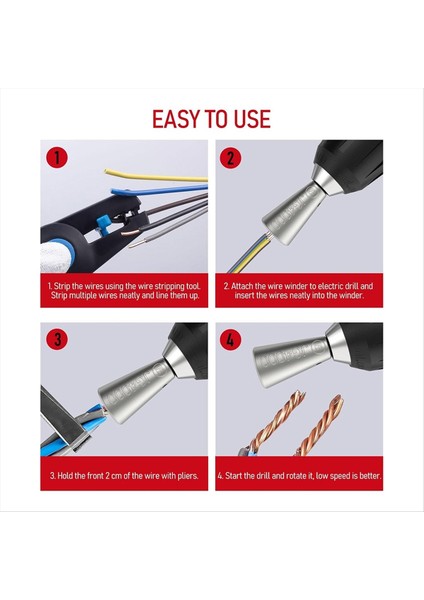 EASY TO USE

1

1. Strip the wires using the wire stripping tool. Strip multiple wires neatly and line them up.

2

2. Attach the wire winder to electric drill and insert the wires neatly into the winder.

3

3. Hold the front 2 cm of the wire with pliers.

4

4. Start the drill and rotate it, low speed is better.