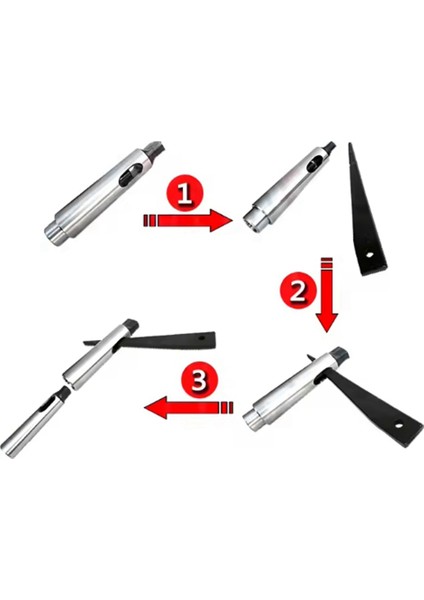 1

2

3