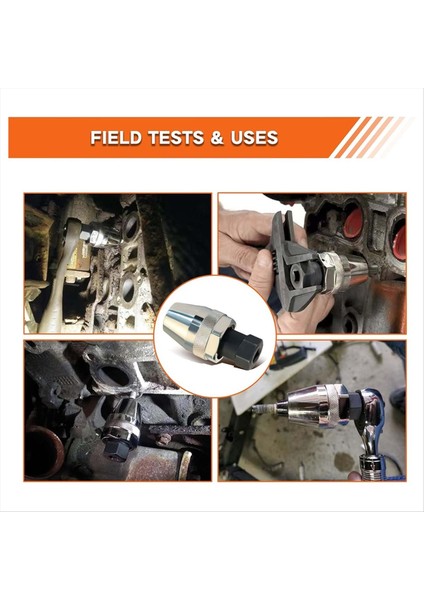 FIELD TESTS & USES