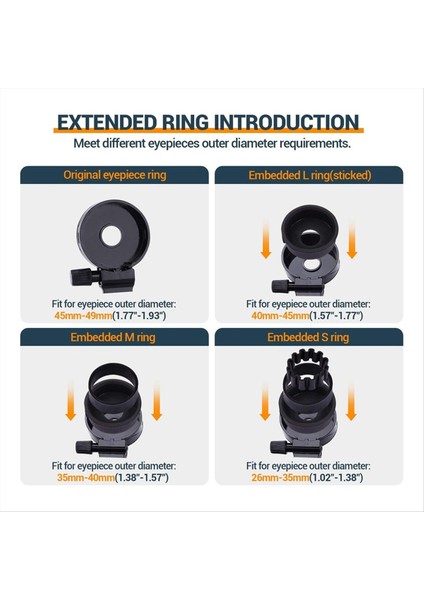 EXTENDED RING INTRODUCTION

Meet different eyepieces outer diameter requirements.

Original eyepiece ring

Fit for eyepiece outer diameter:
45mm-49mm(1.77"-1.93")

Embedded L ring(sticked)

Fit for eyepiece outer diameter:
40mm-45mm(1.57"-1.77")

Embedded M ring

Fit for eyepiece outer diameter:
35mm-40mm(1.38"-1.57")

Embedded S ring

Fit for eyepiece outer diameter:
26mm-35mm(1.02"-1.38")