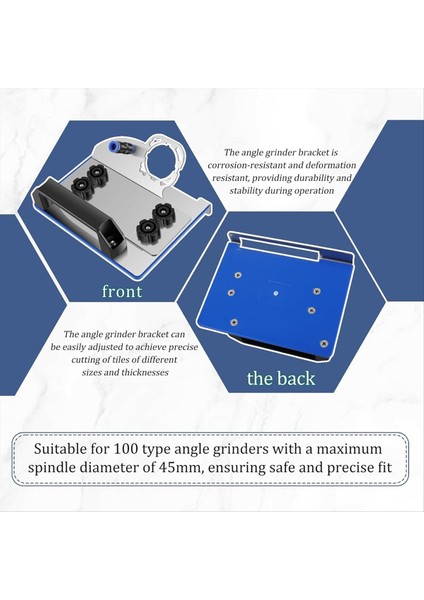 The angle grinder bracket is corrosion-resistant and deformation resistant, providing durability and stability during operation

front

The angle grinder bracket can be easily adjusted to achieve precise cutting of tiles of different sizes and thicknesses

the back

Suitable for 100 type angle grinders with a maximum spindle diameter of 45mm, ensuring safe and precise fit