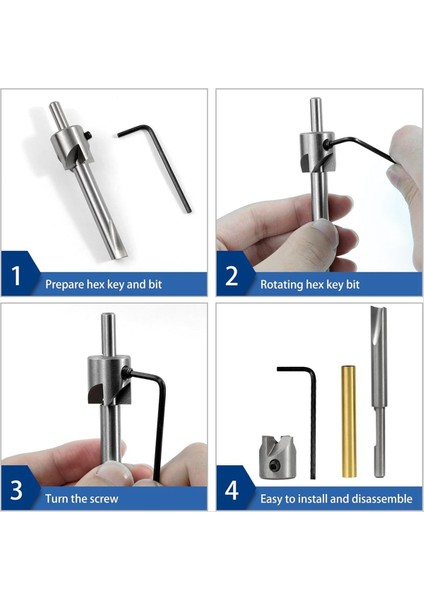 1 Prepare hex key and bit

2 Rotating hex key bit

3 Turn the screw

4 Easy to install and disassemble