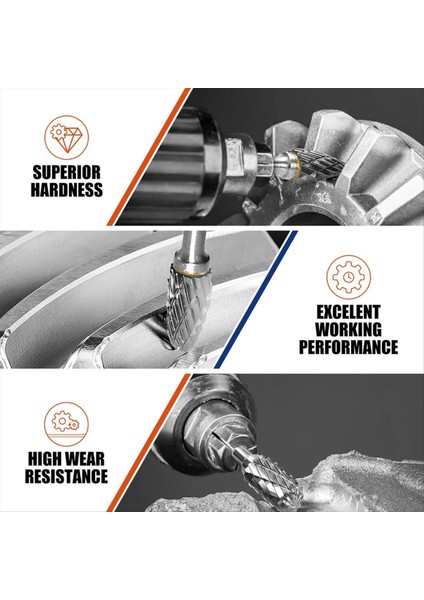 SUPERIOR HARDNESS

EXCELENT WORKING PERFORMANCE

HIGH WEAR RESISTANCE