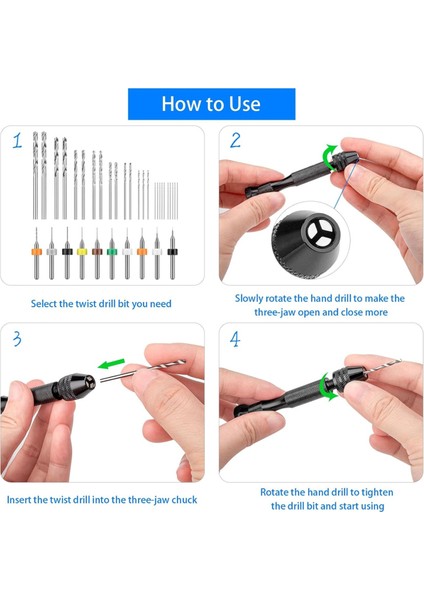 How to Use

1

Select the twist drill bit you need

2

Slowly rotate the hand drill to make the three-jaw open and close more

3

Insert the twist drill into the three-jaw chuck

4

Rotate the hand drill to tighten the drill bit and start using