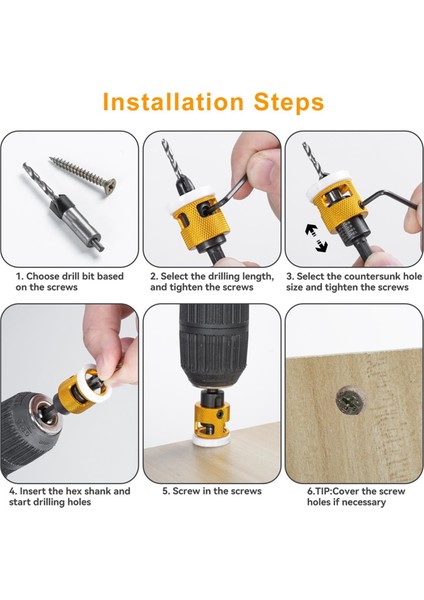 Installation Steps

1. Choose drill bit based on the screws

2. Select the drilling length, and tighten the screws

3. Select the countersunk hole size and tighten the screws

4. Insert the hex shank and start drilling holes

5. Screw in the screws

6.TIP:Cover the screw holes if necessary