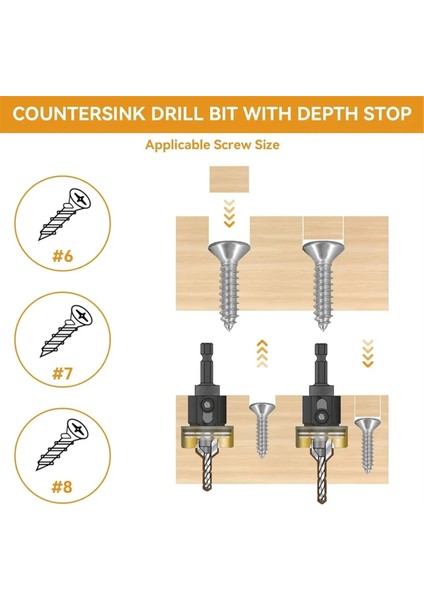 COUNTERSINK DRILL BIT WITH DEPTH STOP

Applicable Screw Size

#6

#7

#8