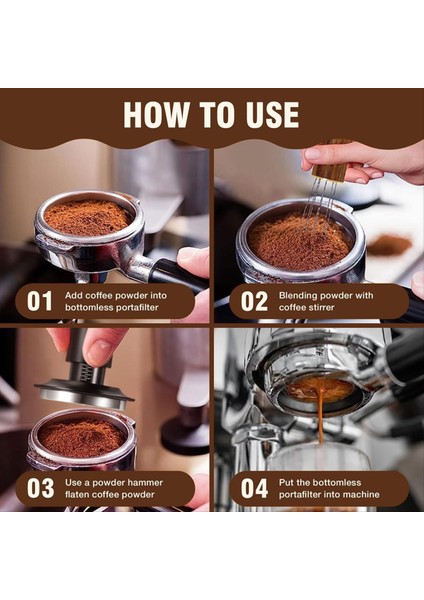 HOW TO USE

01 Add coffee powder into bottomless portafilter

02 Blending powder with coffee stirrer

03 Use a powder hammer flaten coffee powder

04 Put the bottomless portafilter into machine