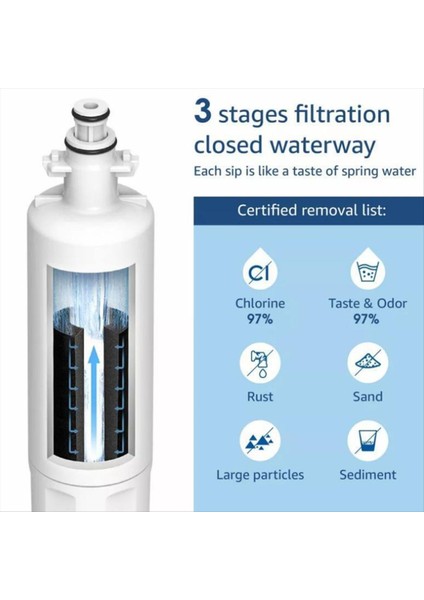 3 stages filtration closed waterway

Each sip is like a taste of spring water

Certified removal list:

Cl

Chlorine
97%

Taste & Odor
97%

Rust

Sand

Large particles

Sediment