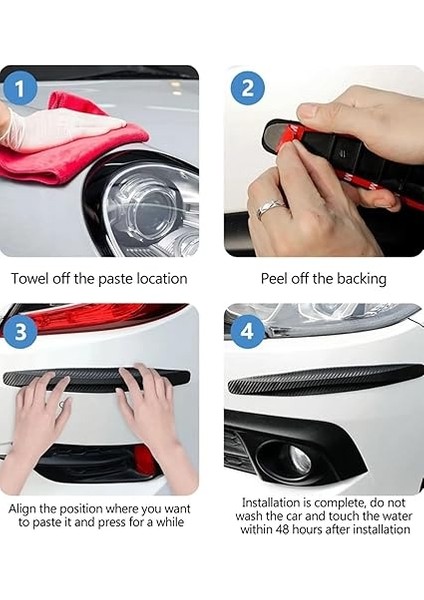 1

Towel off the paste location

2

Peel off the backing

3

Align the position where you want to paste it and press for a while

4

Installation is complete, do not wash the car and touch the water within 48 hours after installation