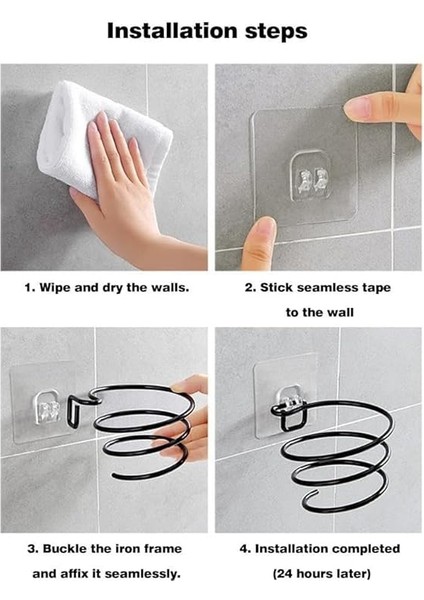 Installation steps

1. Wipe and dry the walls.

2. Stick seamless tape to the wall

3. Buckle the iron frame and affix it seamlessly.

4. Installation completed (24 hours later)