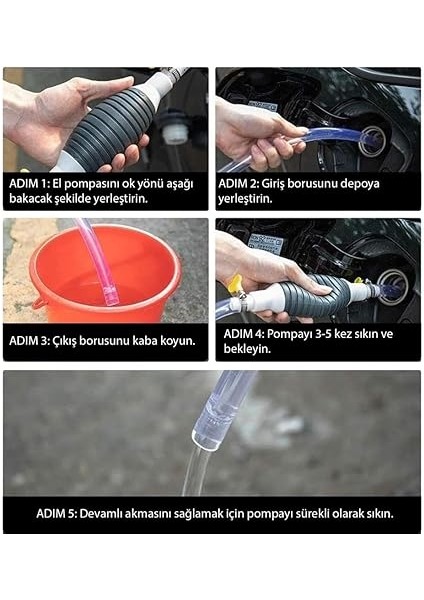 ADIM 1: El pompasını ok yönü aşağı bakacak şekilde yerleştirin.

ADIM 2: Giriş borusunu depoya yerleştirin.

ADIM 3: Çıkış borusunu kaba koyun.

ADIM 4: Pompayı 3-5 kez sıkın ve bekleyin.

ADIM 5: Devamlı akmasını sağlamak için pompayı sürekli olarak sıkın.