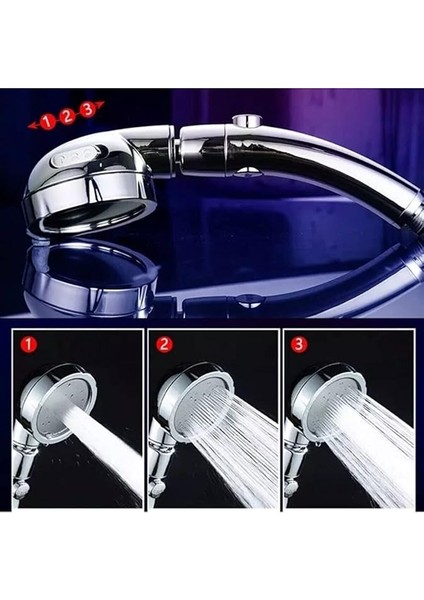 1 2 3

1

2

3