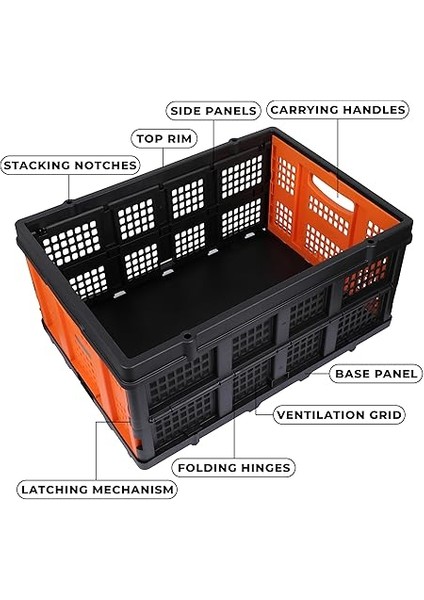 SIDE PANELS
CARRYING HANDLES
TOP RIM
STACKING NOTCHES
BASE PANEL
VENTILATION GRID
FOLDING HINGES
LATCHING MECHANISM