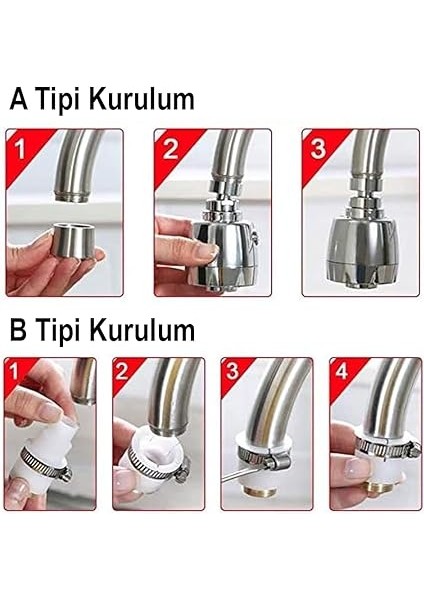 A Tipi Kurulum

1

2

3

B Tipi Kurulum

1

2

3

4