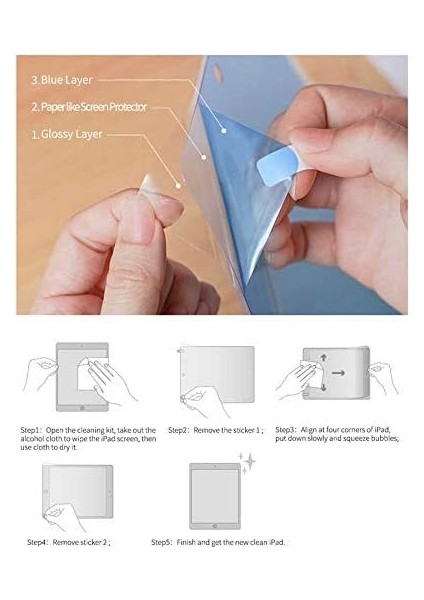 3. Blue Layer

2. Paper like Screen Protector

1. Glossy Layer

Step1: Open the cleaning kit, take out the alcohol cloth to wipe the iPad screen, then use cloth to dry it.

Step2: Remove the sticker 1 ;

Step3: Align at four corners of iPad, put down slowly and squeeze bubbles;

Step4: Remove sticker 2 ;

Step5: Finish and get the new clean iPad.