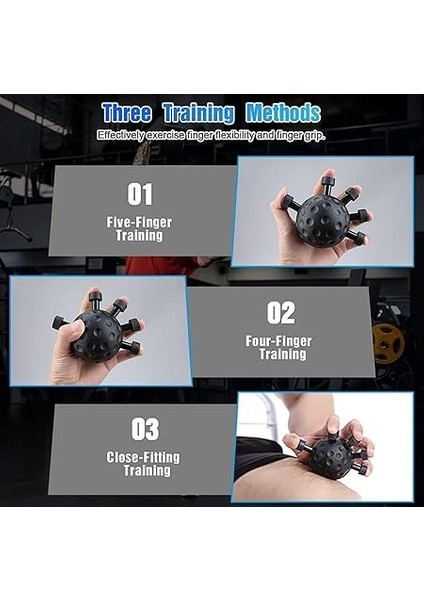 Three Training Methods

Effectively exercise finger flexibility and finger grip.

01

Five-Finger Training

02

Four-Finger Training

03

Close-Fitting Training