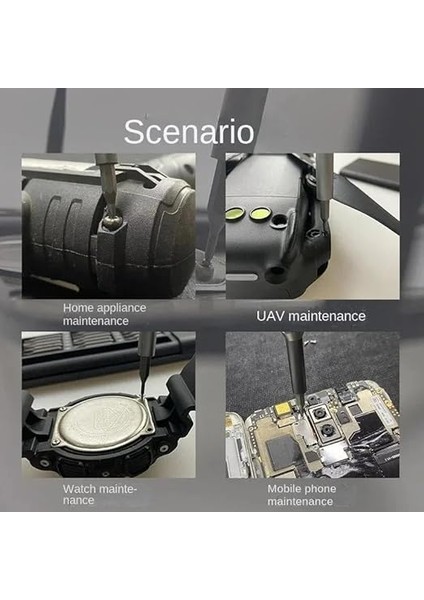 Scenario

Home appliance maintenance

UAV maintenance

Watch maintenance

Mobile phone maintenance