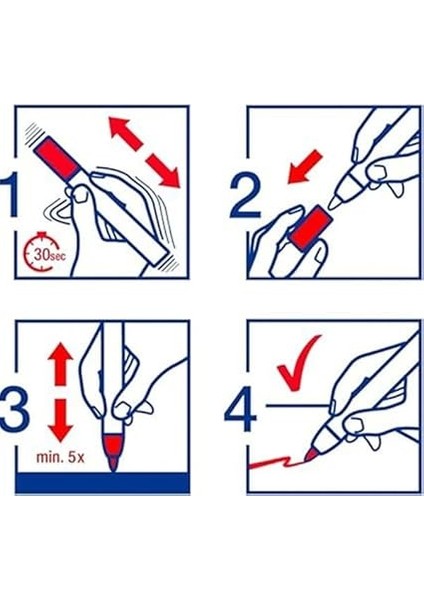 1
30sec
2
3
min. 5x
4