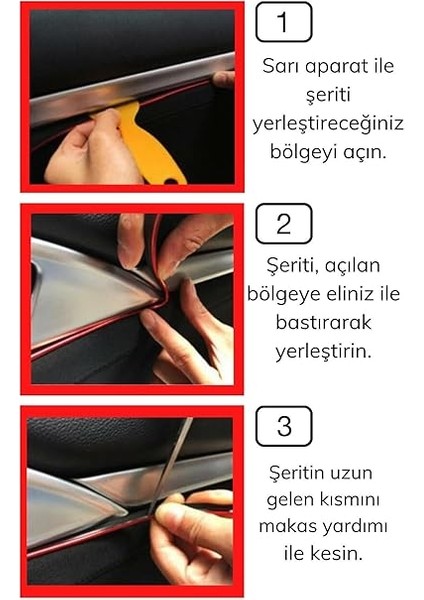 1

Sarı aparat ile şeriti yerleştireceğiniz bölgeyi açın.

2

Şeriti, açılan bölgeye eliniz ile bastırarak yerleştirin.

3

Şeritin uzun gelen kısmını makas yardımı ile kesin.