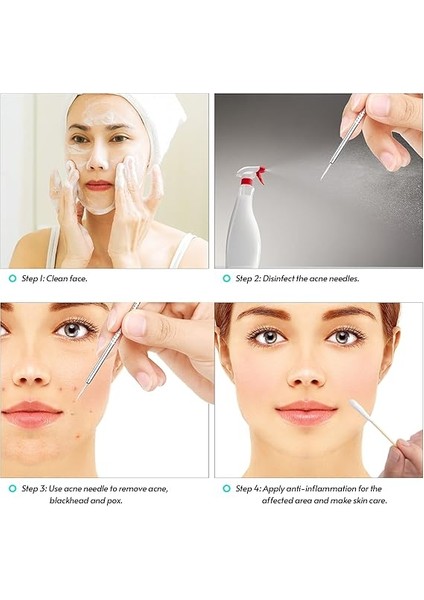 Step 1: Clean face.

Step 2: Disinfect the acne needles.

Step 3: Use acne needle to remove acne, blackhead and pox.

Step 4: Apply anti-inflammation for the affected area and make skin care.