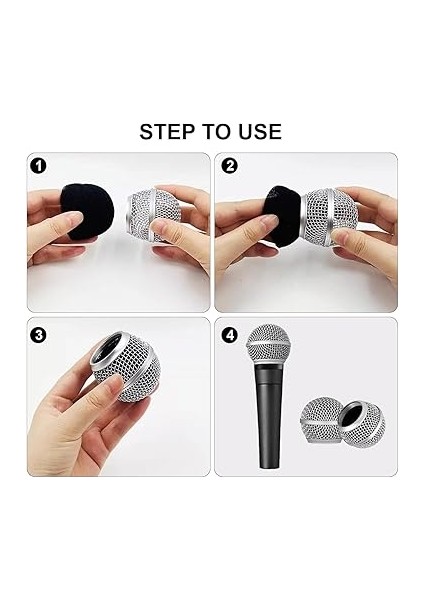 STEP TO USE

1

2

3

4