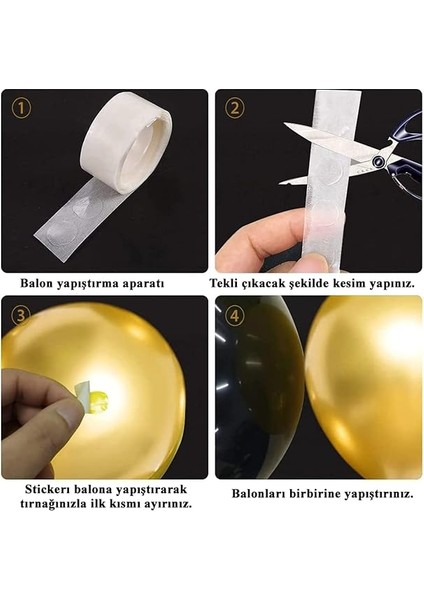 1

Balon yapıştırma aparatı

2

Tekli çıkacak şekilde kesim yapınız.

3

Stickerı balona yapıştırarak tırnağınızla ilk kısmı ayırınız.

4

Balonları birbirine yapıştırınız.