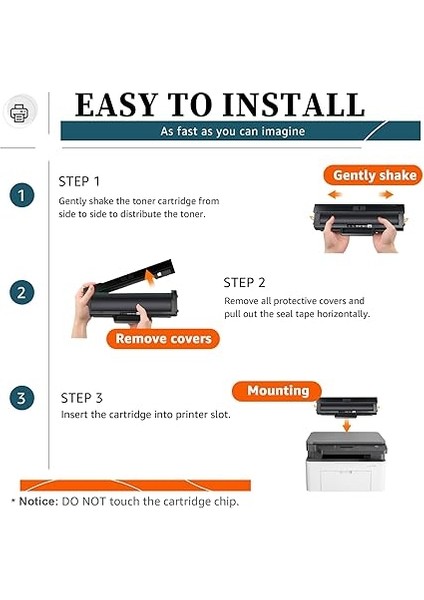 EASY TO INSTALL

As fast as you can imagine

1

STEP 1

Gently shake the toner cartridge from side to side to distribute the toner.

Gently shake

2

STEP 2

Remove all protective covers and pull out the seal tape horizontally.

Remove covers

3

STEP 3

Insert the cartridge into printer slot.

Mounting

* Notice: DO NOT touch the cartridge chip.