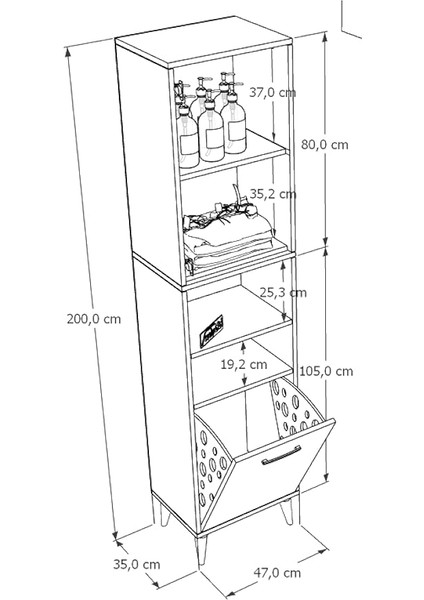 37,0 cm
80,0 cm
35,2 cm
25,3 cm
200,0 cm
19,2 cm
105,0 cm
35,0 cm
47,0 cm