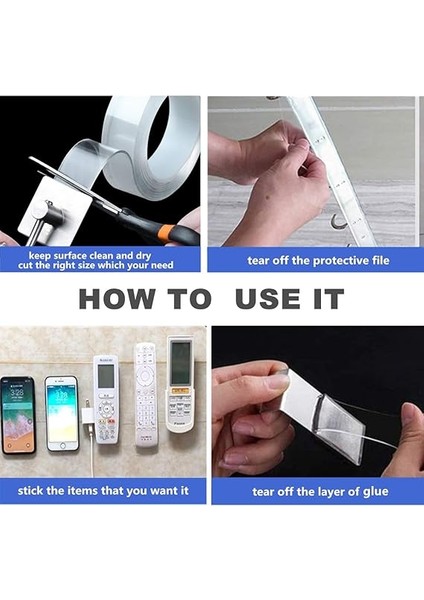 keep surface clean and dry
cut the right size which your need

tear off the protective file

HOW TO USE IT

3:28

stick the items that you want it

tear off the layer of glue