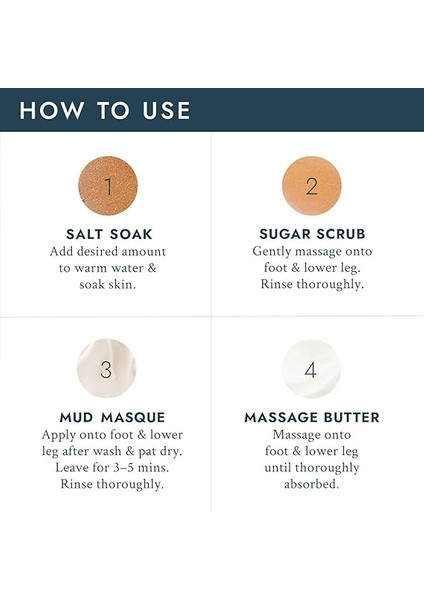 HOW TO USE

1

SALT SOAK
Add desired amount to warm water & soak skin.

2

SUGAR SCRUB
Gently massage onto foot & lower leg. Rinse thoroughly.

3

MUD MASQUE
Apply onto foot & lower leg after wash & pat dry. Leave for 3–5 mins. Rinse thoroughly.

4

MASSAGE BUTTER
Massage onto foot & lower leg until thoroughly absorbed.