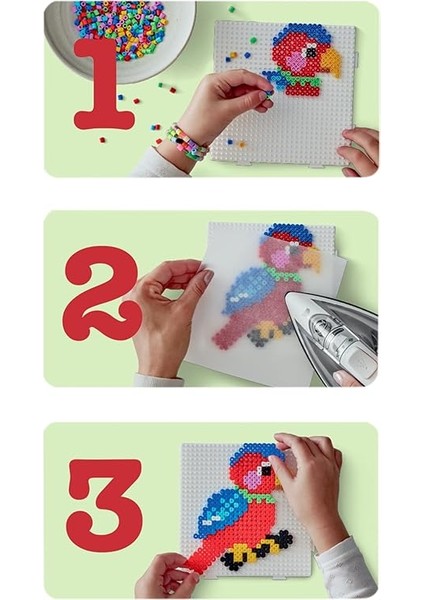 1

2

3