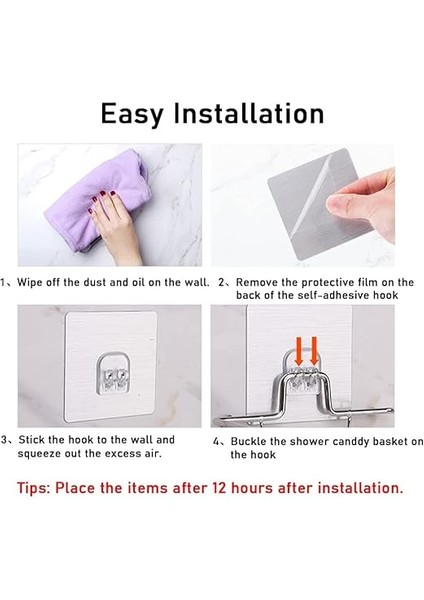 Easy Installation

1、Wipe off the dust and oil on the wall.

2、Remove the protective film on the back of the self-adhesive hook

3、Stick the hook to the wall and squeeze out the excess air.

4、Buckle the shower canddy basket on the hook

Tips: Place the items after 12 hours after installation.