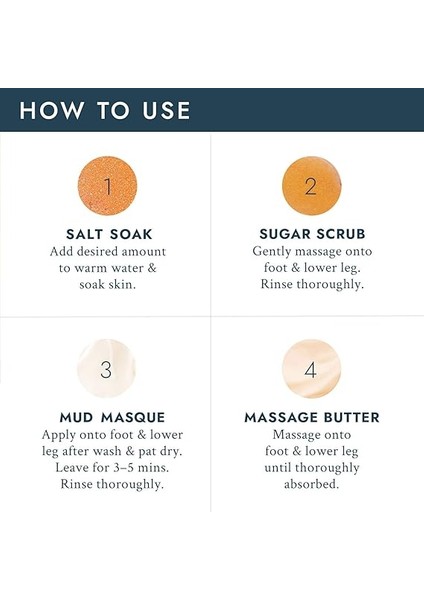 HOW TO USE

1

SALT SOAK
Add desired amount to warm water & soak skin.

2

SUGAR SCRUB
Gently massage onto foot & lower leg. Rinse thoroughly.

3

MUD MASQUE
Apply onto foot & lower leg after wash & pat dry. Leave for 3–5 mins. Rinse thoroughly.

4

MASSAGE BUTTER
Massage onto foot & lower leg until thoroughly absorbed.