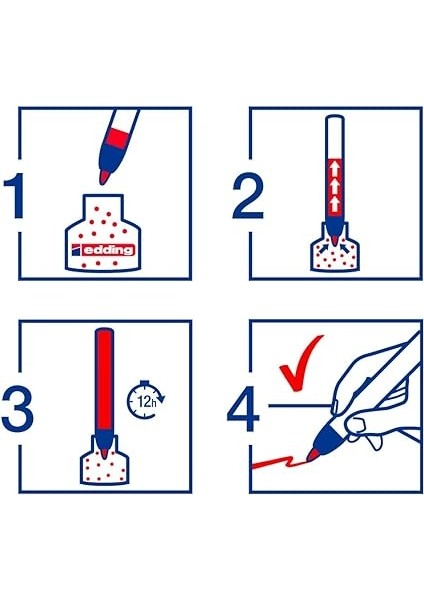 1

edding

2

3

12h

4