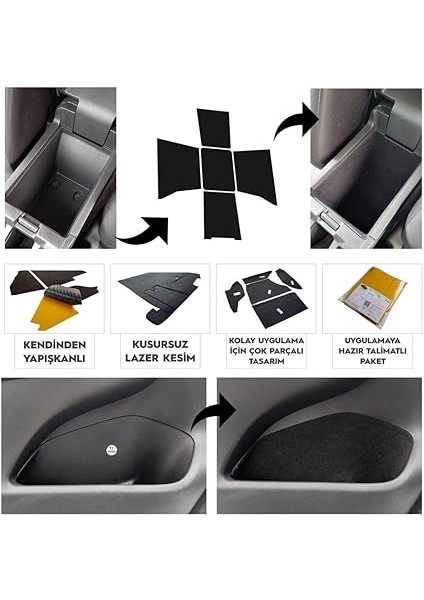 KENDİNDEN YAPIŞKANLI

KUSURSUZ LAZER KESİM

KOLAY UYGULAMA İÇİN ÇOK PARÇALI TASARIM

UYGULAMAYA HAZIR TALİMATLI PAKET