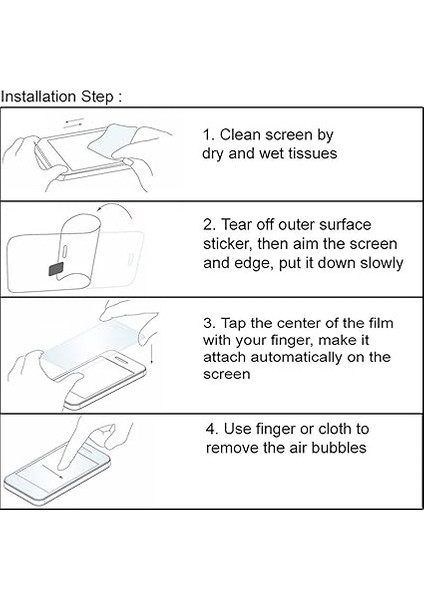 Installation Step :

1. Clean screen by dry and wet tissues

2. Tear off outer surface sticker, then aim the screen and edge, put it down slowly

3. Tap the center of the film with your finger, make it attach automatically on the screen

4. Use finger or cloth to remove the air bubbles