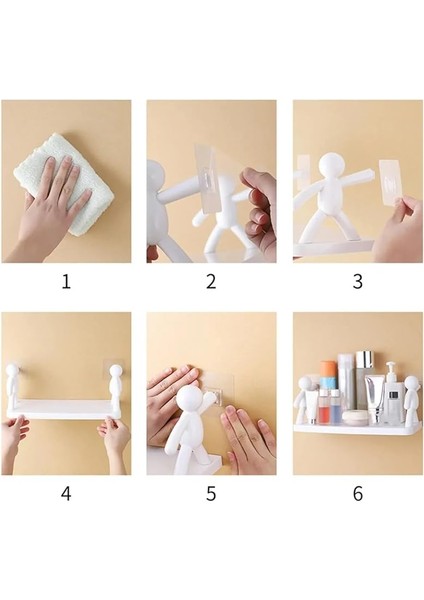 1

2

3

4

5

6